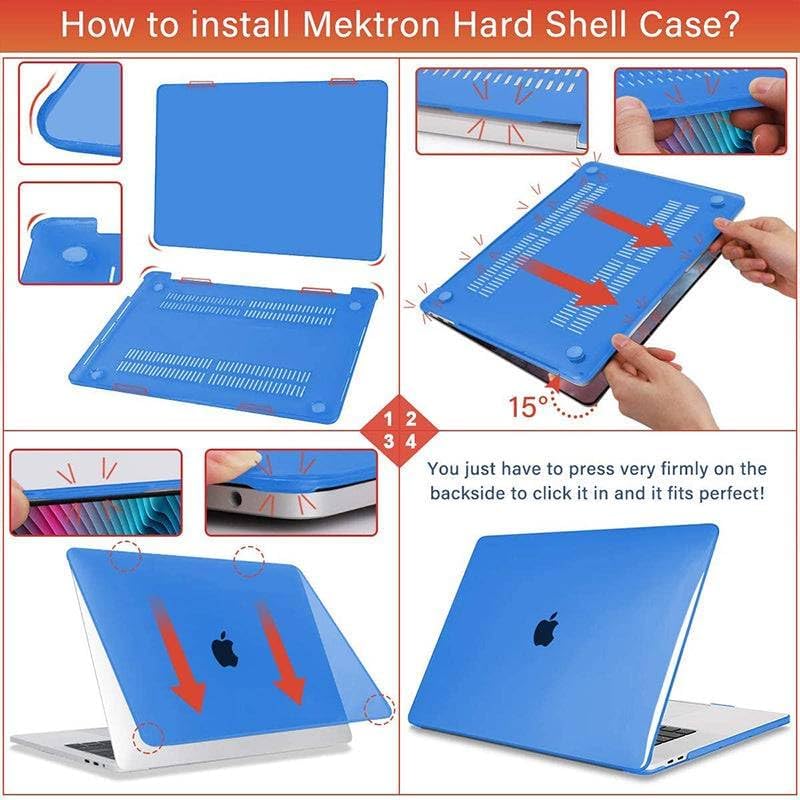 How to install Mektron Hard Shell Case?

15°

1 2
3 4

You just have to press very firmly on the backside to click it in and it fits perfect!