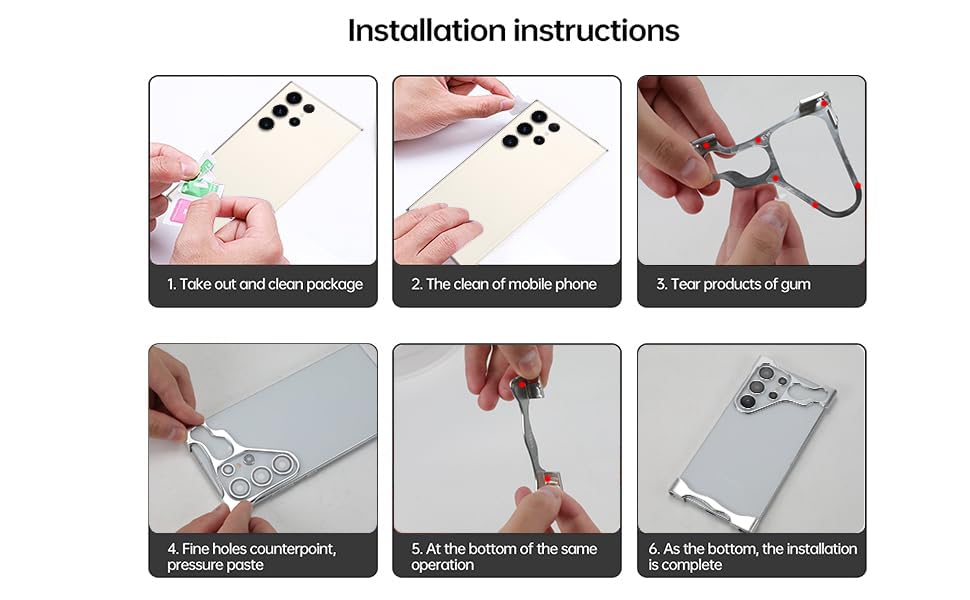 Installation instructions

1. Take out and clean package

2. The clean of mobile phone

3. Tear products of gum

4. Fine holes counterpoint, pressure paste

5. At the bottom of the same operation

6. As the bottom, the installation is complete